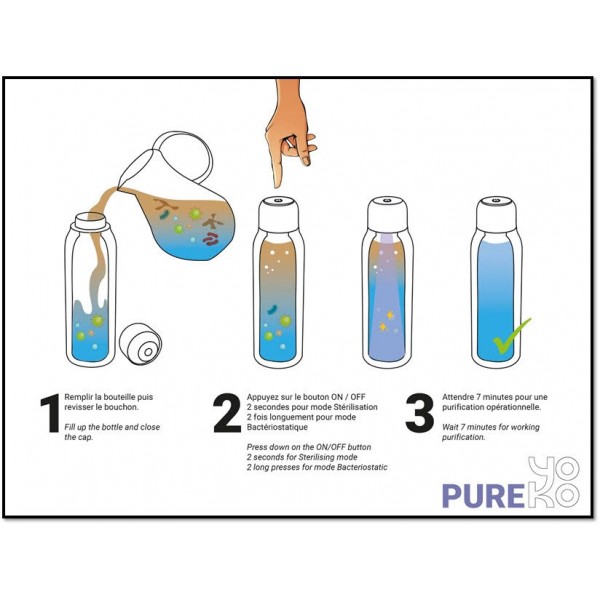 1 Remplir la bouteille puis revisser le bouchon.

Fill up the bottle and close the cap.

2 Appuyez sur le bouton ON / OFF 2 secondes pour mode Stérilisation 2 fois longuement pour mode Bactériostatique

Press down on the ON/OFF button 2 seconds for Sterilising mode 2 long presses for mode Bacteriostatic

3 Attendre 7 minutes pour une purification opérationnelle.

Wait 7 minutes for working purification.

PURE YOKO