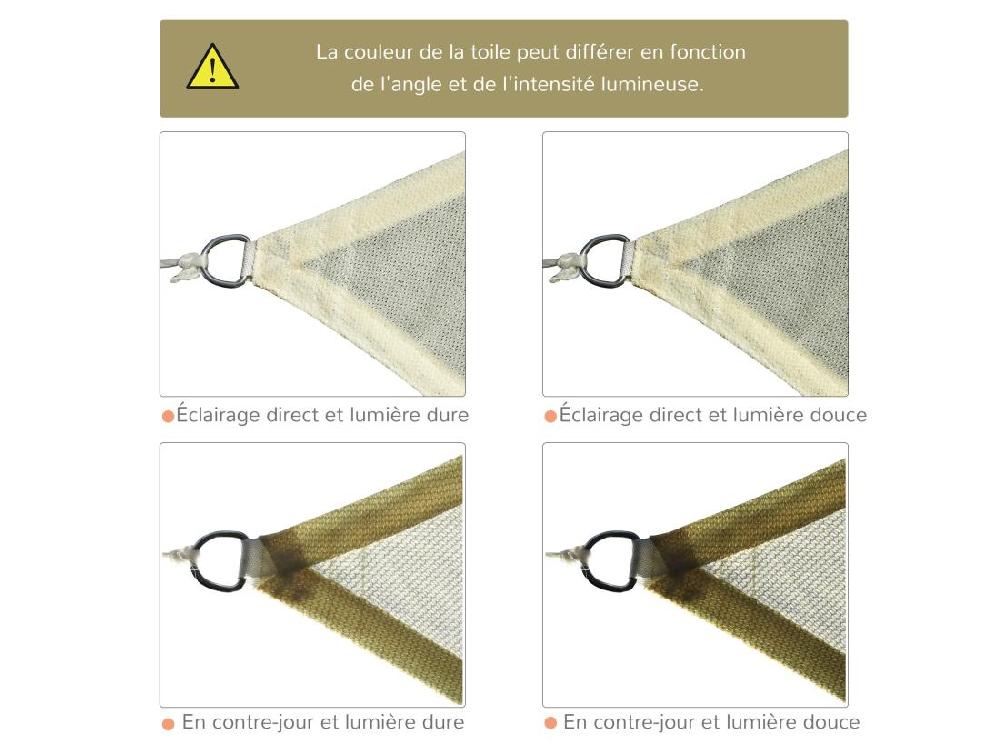 La couleur de la toile peut différer en fonction de l'angle et de l'intensité lumineuse.

Éclairage direct et lumière dure

Éclairage direct et lumière douce

En contre-jour et lumière dure

En contre-jour et lumière douce