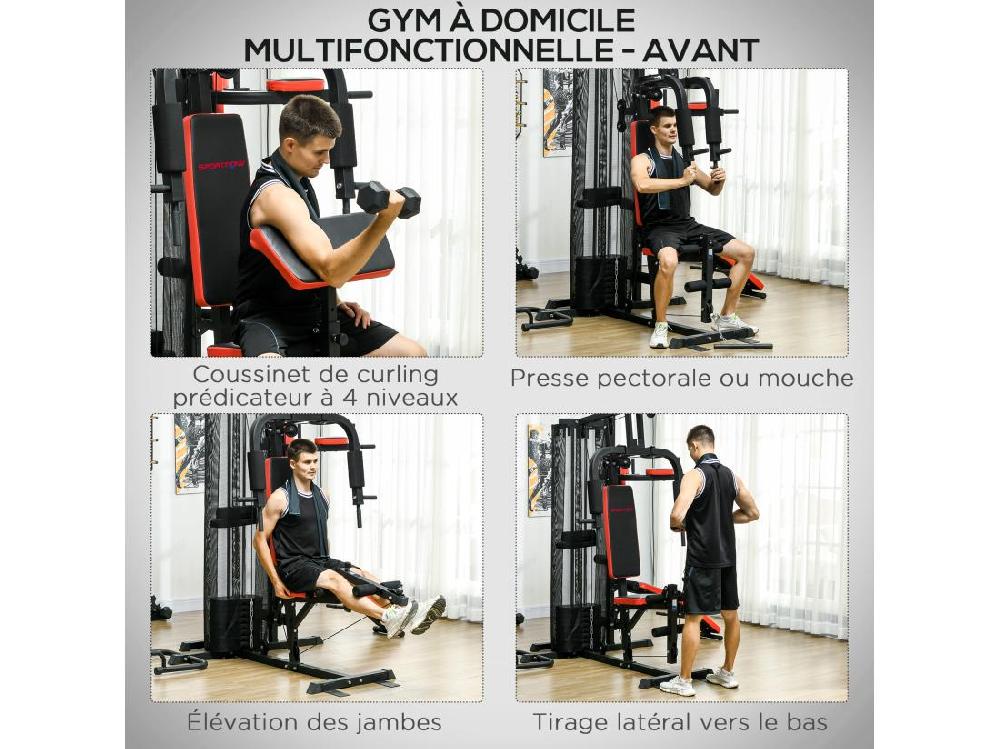 GYM À DOMICILE MULTIFONCTIONNELLE - AVANT

SPORTNOW

Coussinet de curling prédicateur à 4 niveaux

Presse pectorale ou mouche

Élévation des jambes

Tirage latéral vers le bas