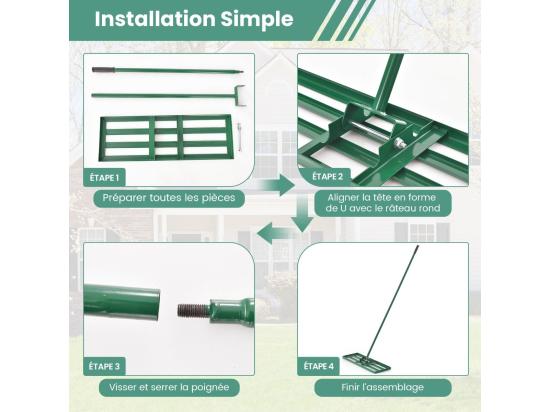 Installation Simple

ÉTAPE 1
Préparer toutes les pièces

ÉTAPE 2
Aligner la tête en forme de U avec le râteau rond

ÉTAPE 3
Visser et serrer la poignée

ÉTAPE 4
Finir l'assemblage