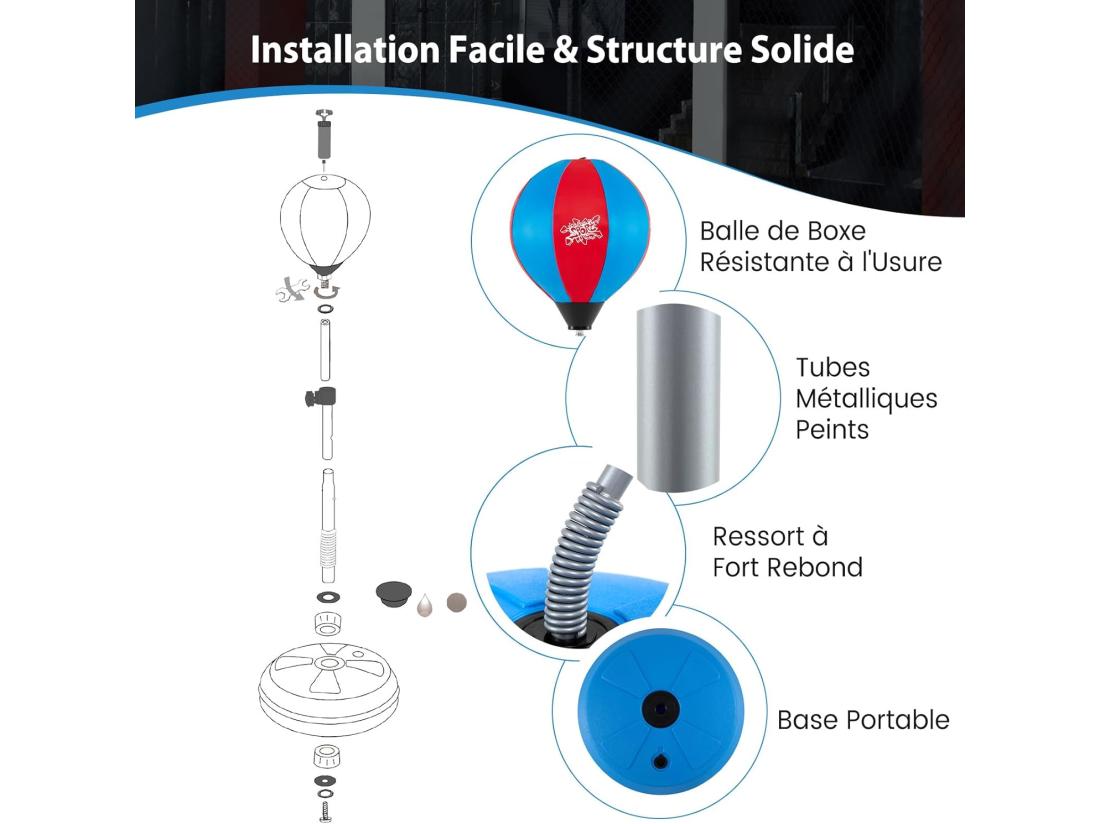 Installation Facile & Structure Solide

Balle de Boxe Résistante à l'Usure

Tubes Métalliques Peints

Ressort à Fort Rebond

Base Portable