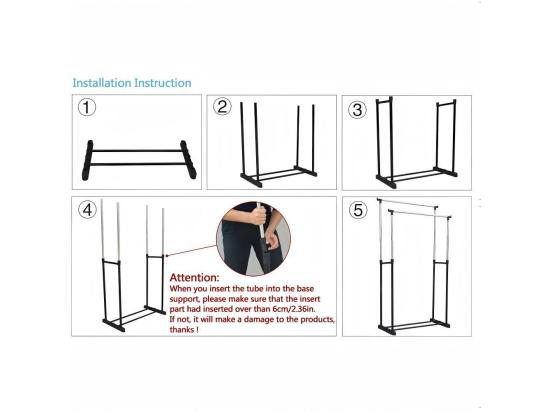 Installation Instruction

①

②

③

④

Attention:
When you insert the tube into the base support, please make sure that the insert part had inserted over than 6cm/2.36in. If not, it will make a damage to the products, thanks !

⑤