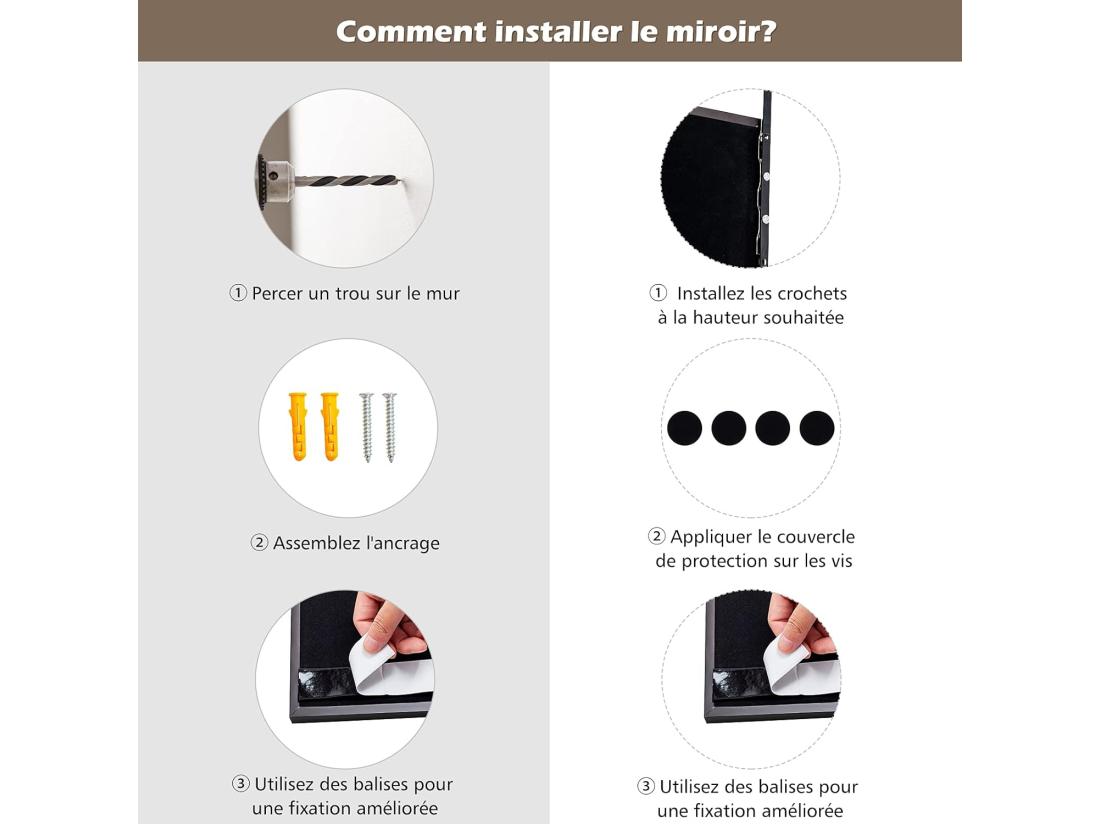 Comment installer le miroir?

① Percer un trou sur le mur

② Assemblez l'ancrage

③ Utilisez des balises pour une fixation améliorée

① Installez les crochets à la hauteur souhaitée

② Appliquer le couvercle de protection sur les vis

③ Utilisez des balises pour une fixation améliorée