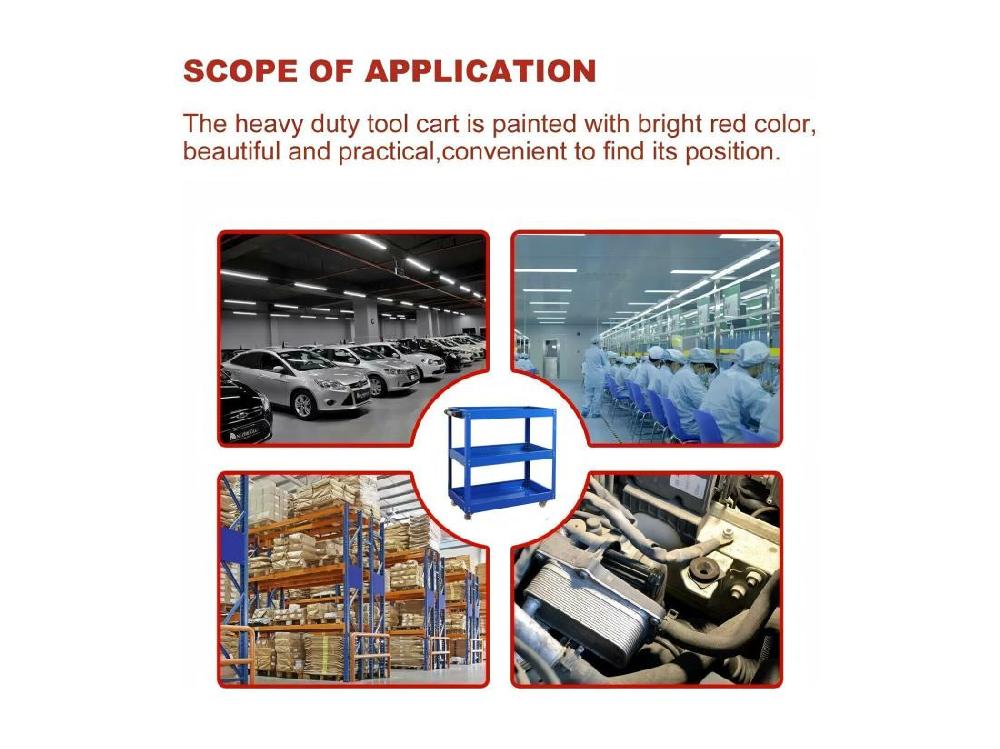 SCOPE OF APPLICATION

The heavy duty tool cart is painted with bright red color, beautiful and practical,convenient to find its position.