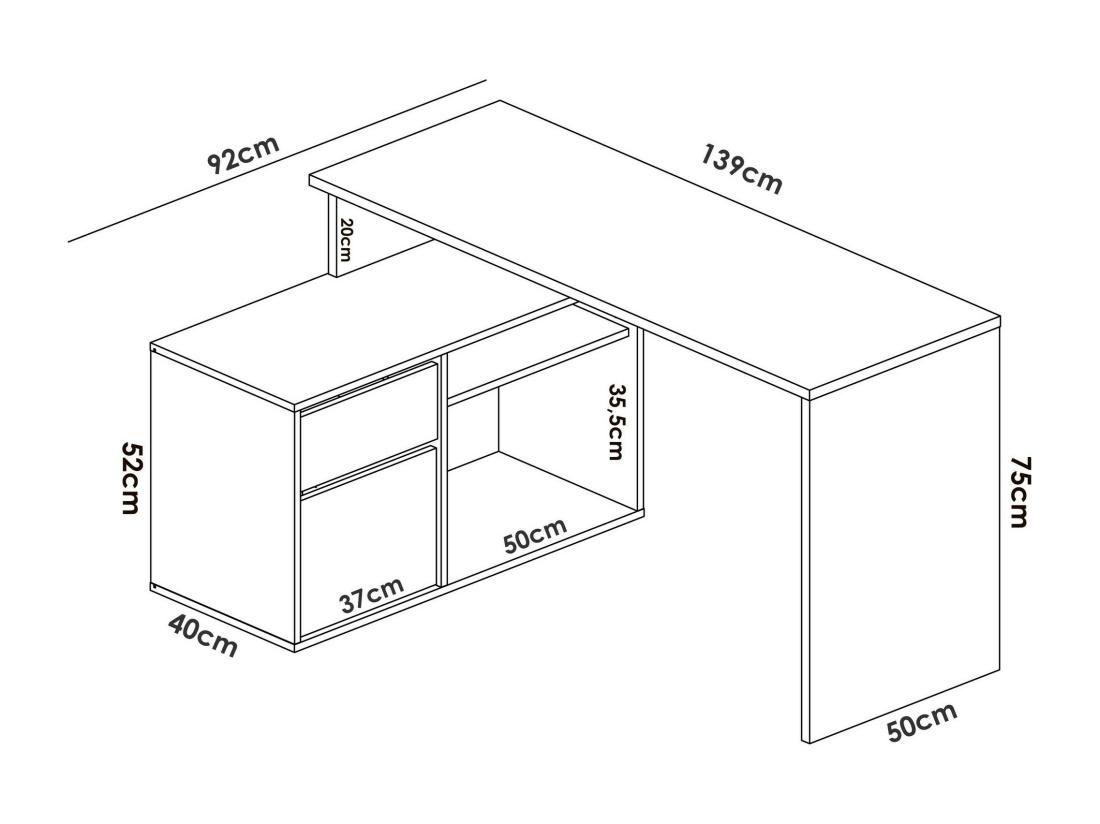 92cm

139cm

20cm

35,5cm

52cm

75cm

50cm

37cm

40cm

50cm