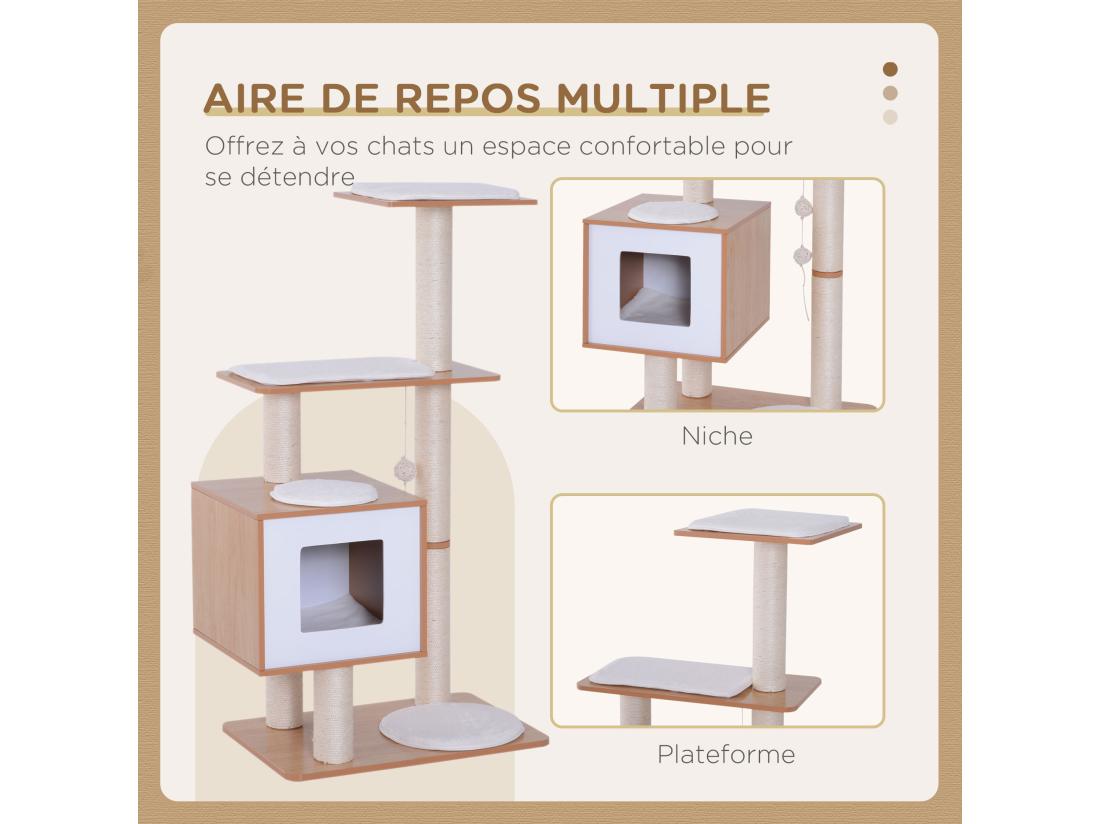 AIRE DE REPOS MULTIPLE

Offrez à vos chats un espace confortable pour se détendre

Niche

Plateforme