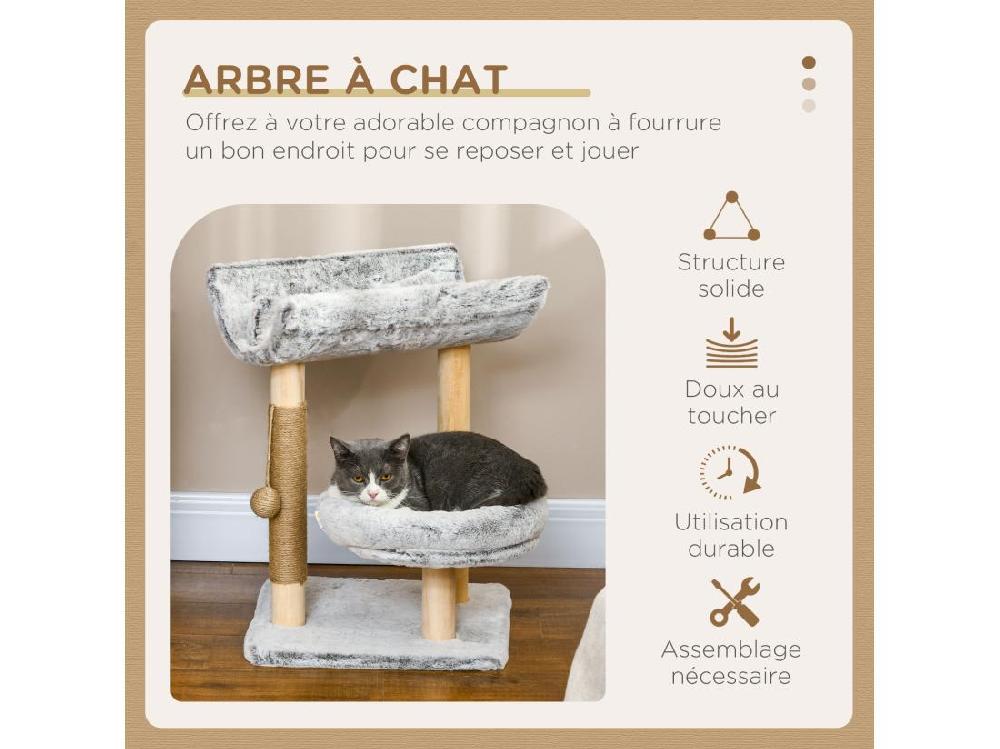 ARBRE À CHAT

Offrez à votre adorable compagnon à fourrure un bon endroit pour se reposer et jouer

Structure solide

Doux au toucher

Utilisation durable

Assemblage nécessaire