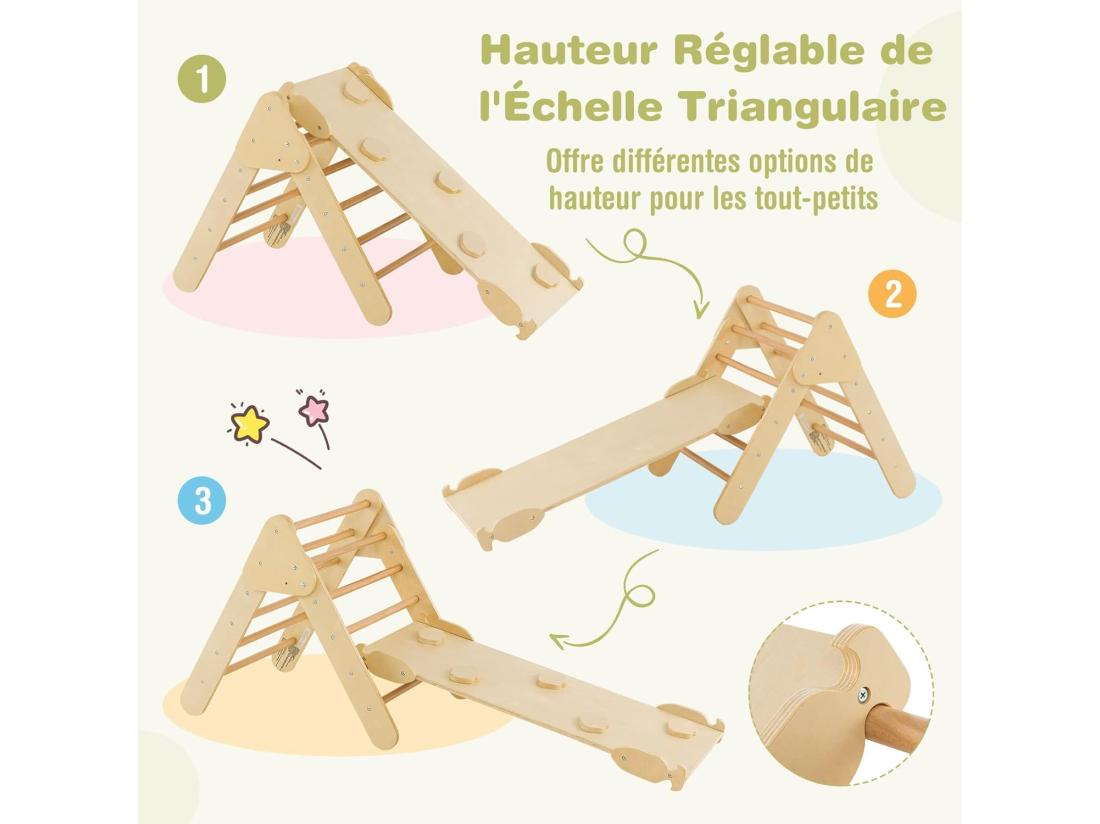 1

Hauteur Réglable de l'Échelle Triangulaire

Offre différentes options de hauteur pour les tout-petits

2

3