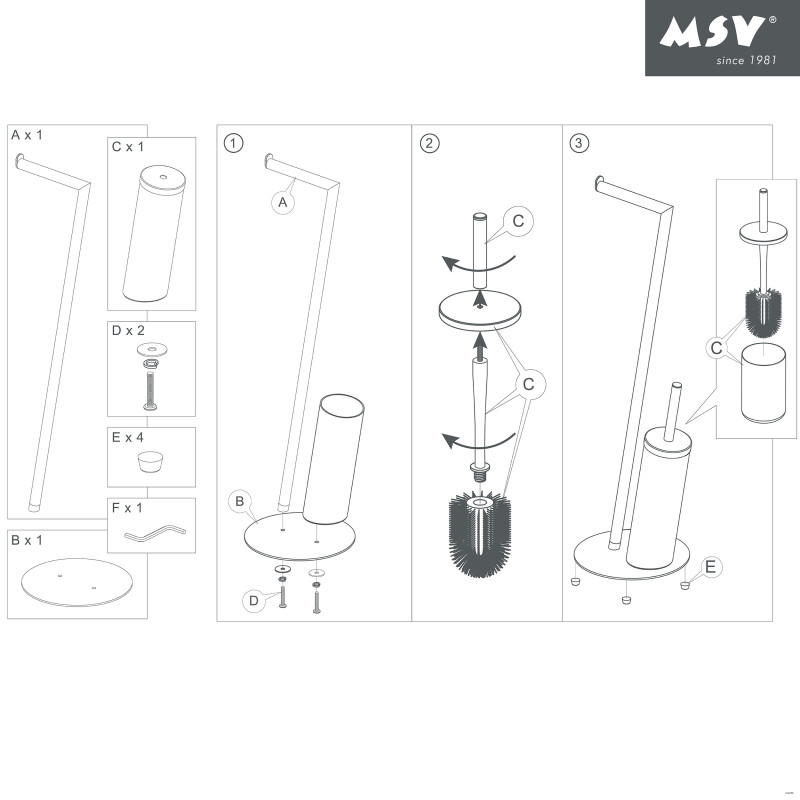 MSV®
since 1981

A x 1

C x 1

D x 2

E x 4

F x 1

B x 1

1

A

B

D

2

C

C

3

C

E