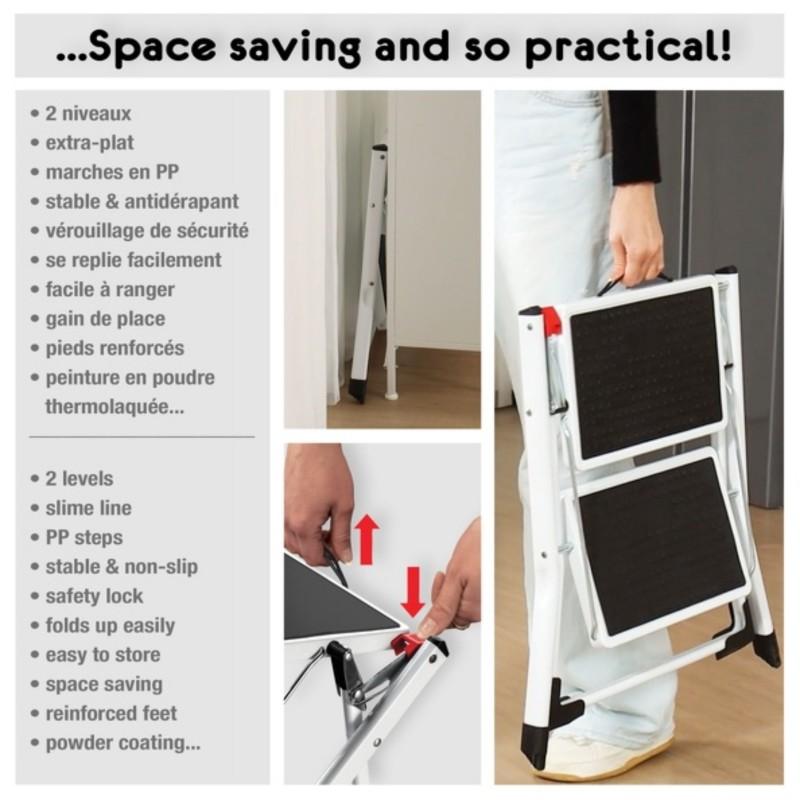 ...Space saving and so practical!

• 2 niveaux
• extra-plat
• marches en PP
• stable & antidérapant
• vérouillage de sécurité
• se replie facilement
• facile à ranger
• gain de place
• pieds renforcés
• peinture en poudre thermolaquée...

• 2 levels
• slime line
• PP steps
• stable & non-slip
• safety lock
• folds up easily
• easy to store
• space saving
• reinforced feet
• powder coating...