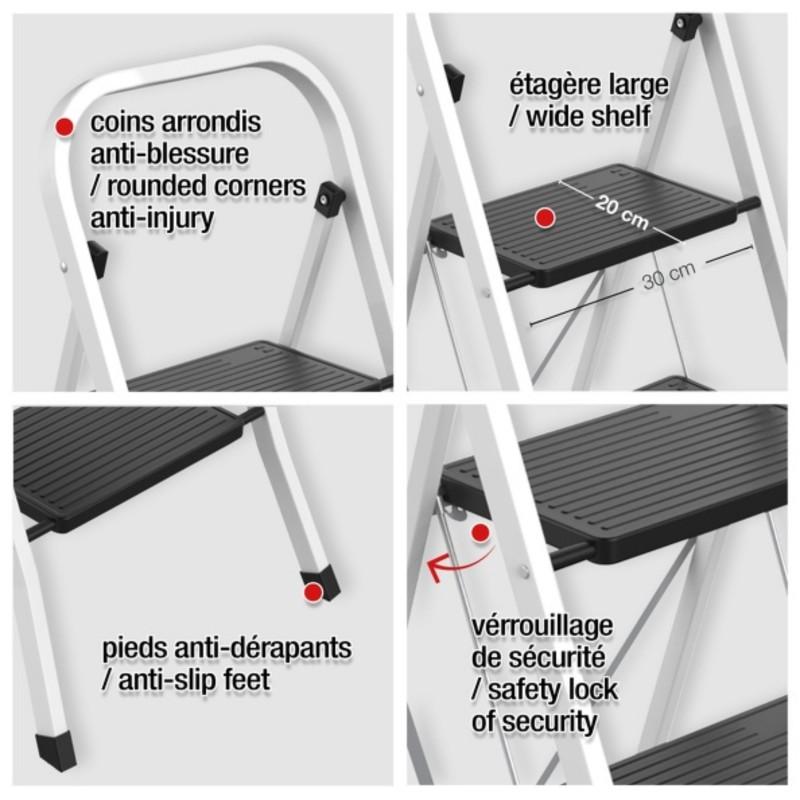 coins arrondis
anti-blessure
/ rounded corners
anti-injury

étagère large
/ wide shelf

20 cm

30 cm

pieds anti-dérapants
/ anti-slip feet

vérrouillage
de sécurité
/ safety lock
of security