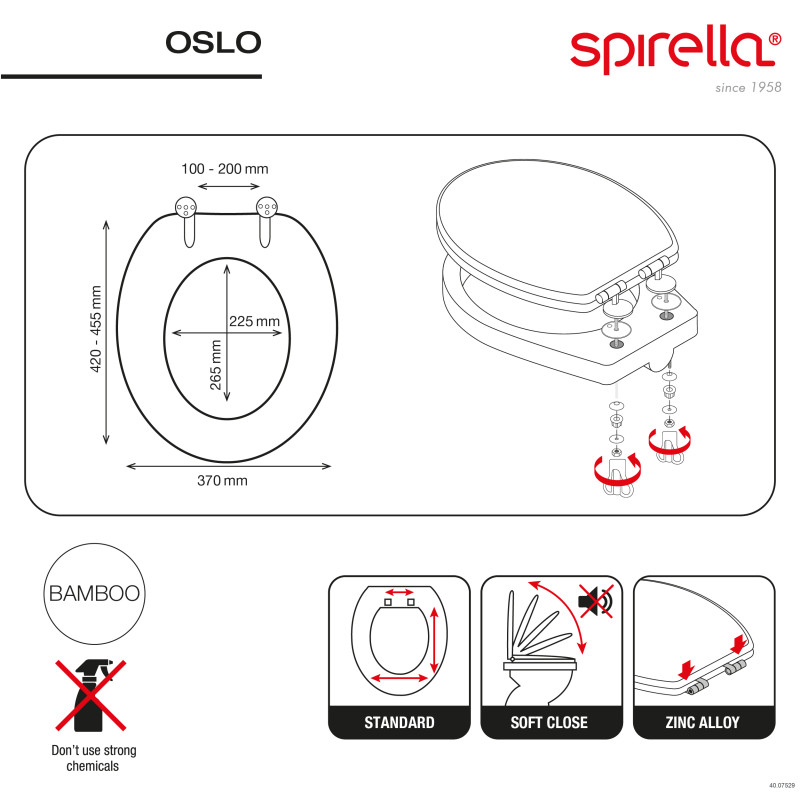 OSLO

spirella®
since 1958

100 - 200 mm

420 - 455 mm

225 mm

265 mm

370 mm

BAMBOO

Don't use strong chemicals

STANDARD

SOFT CLOSE

ZINC ALLOY

40.07529