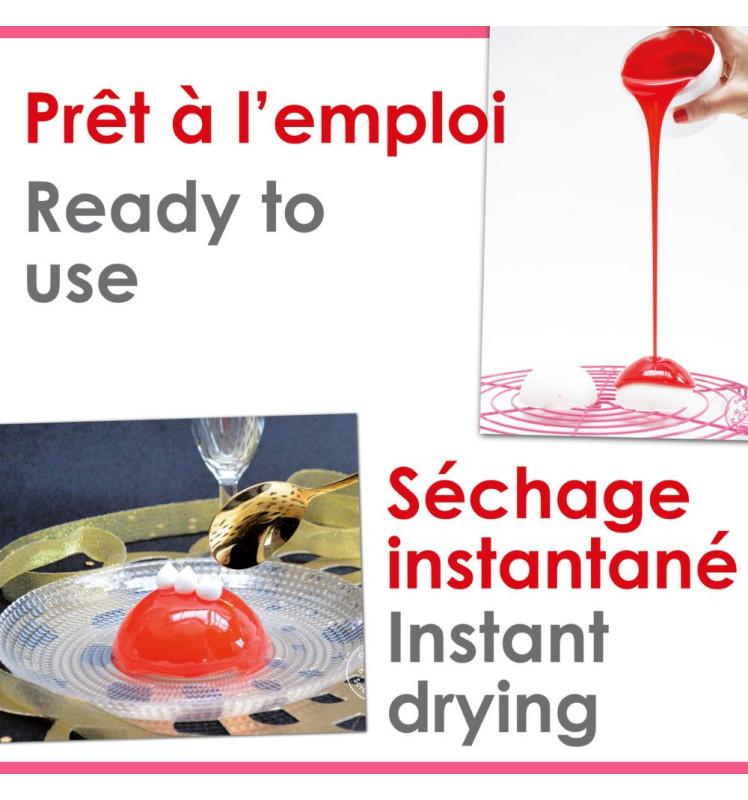 Prêt à l'emploi
Ready to use

Séchage instantané
Instant drying