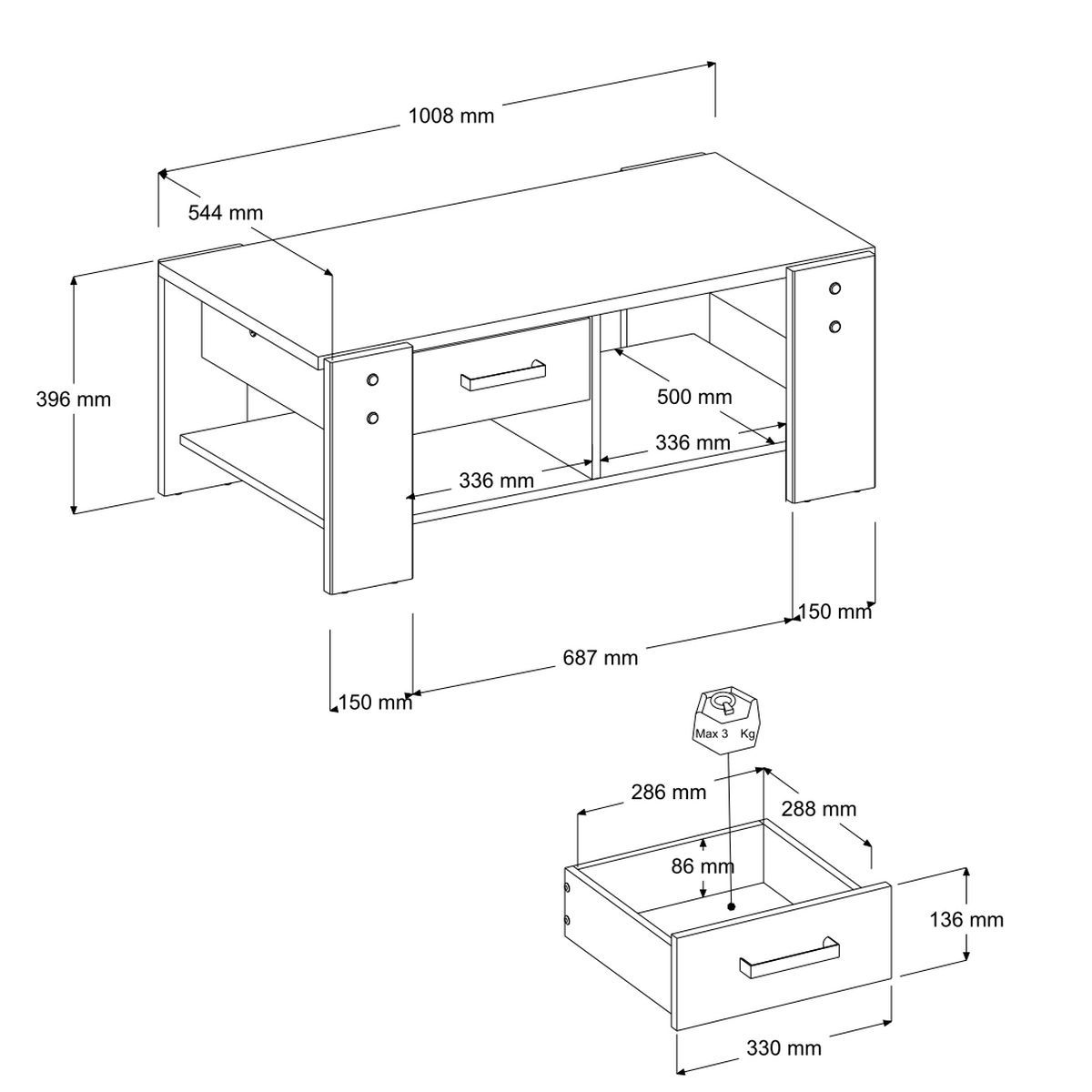 1008 mm

544 mm

396 mm

500 mm

336 mm

336 mm

150 mm

687 mm

150 mm

Max 3 Kg

286 mm

288 mm

86 mm

136 mm

330 mm