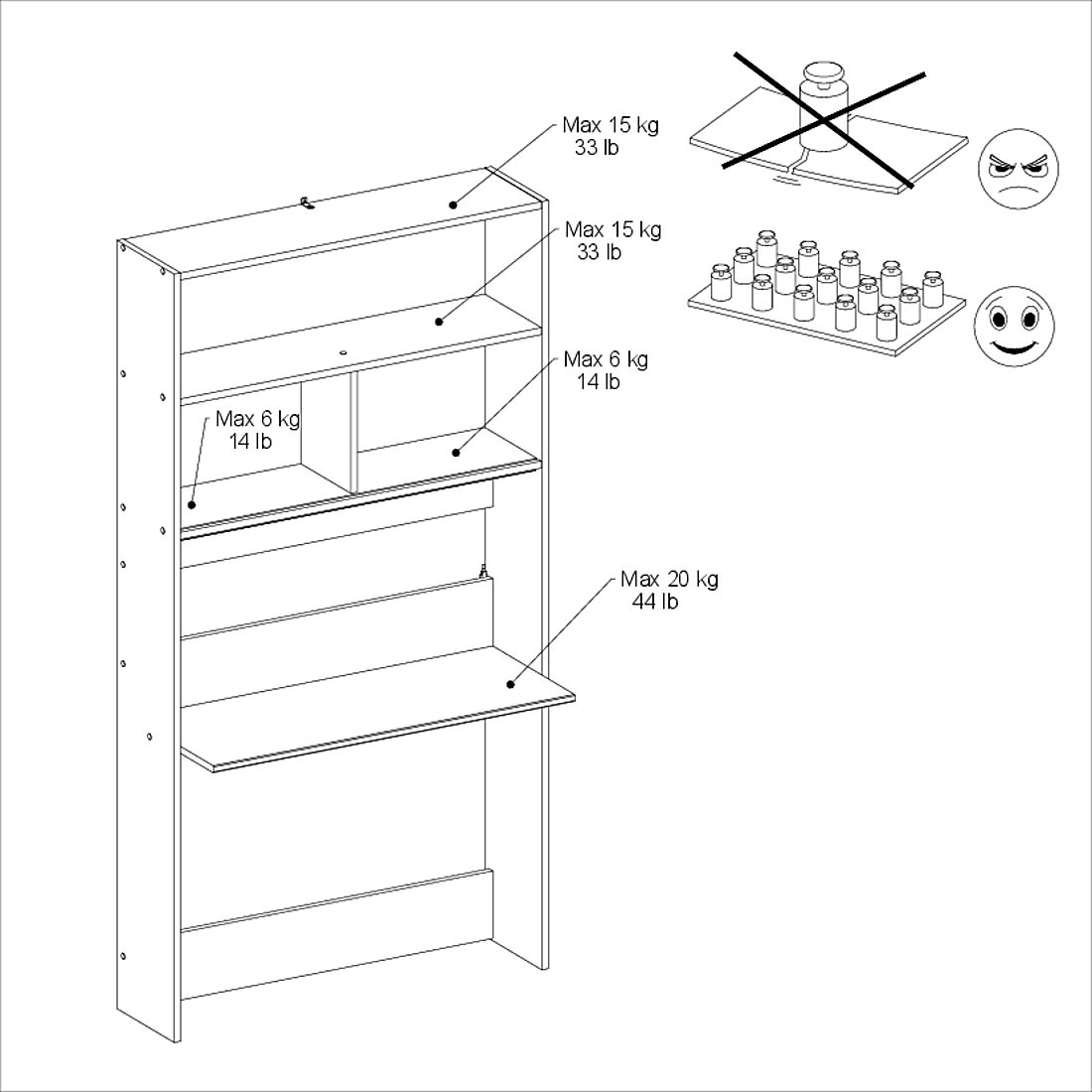 Max 15 kg
33 lb

Max 15 kg
33 lb

Max 6 kg
14 lb

Max 6 kg
14 lb

Max 20 kg
44 lb