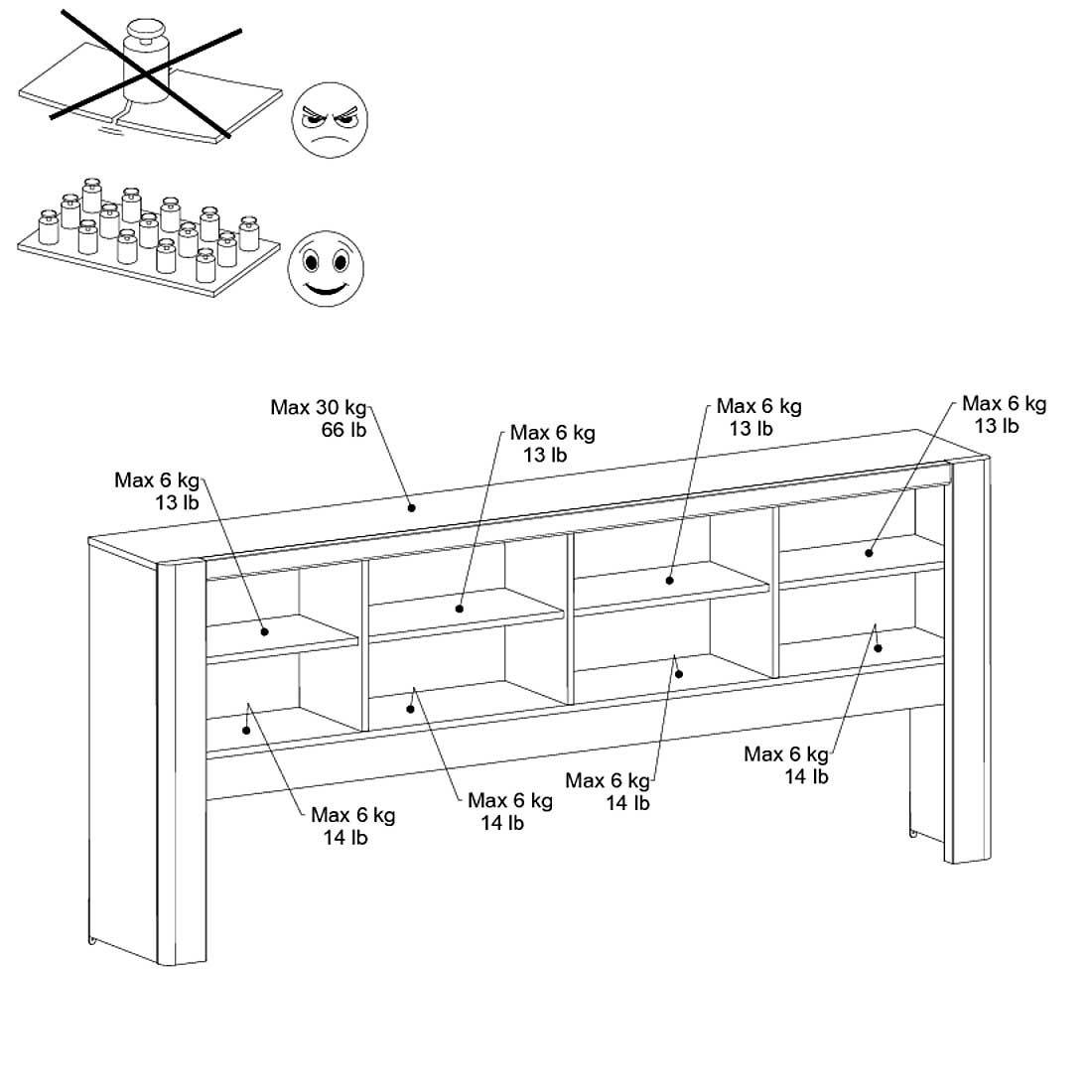 Max 30 kg
66 lb

Max 6 kg
13 lb

Max 6 kg
13 lb

Max 6 kg
13 lb

Max 6 kg
13 lb

Max 6 kg
14 lb

Max 6 kg
14 lb

Max 6 kg
14 lb

Max 6 kg
14 lb