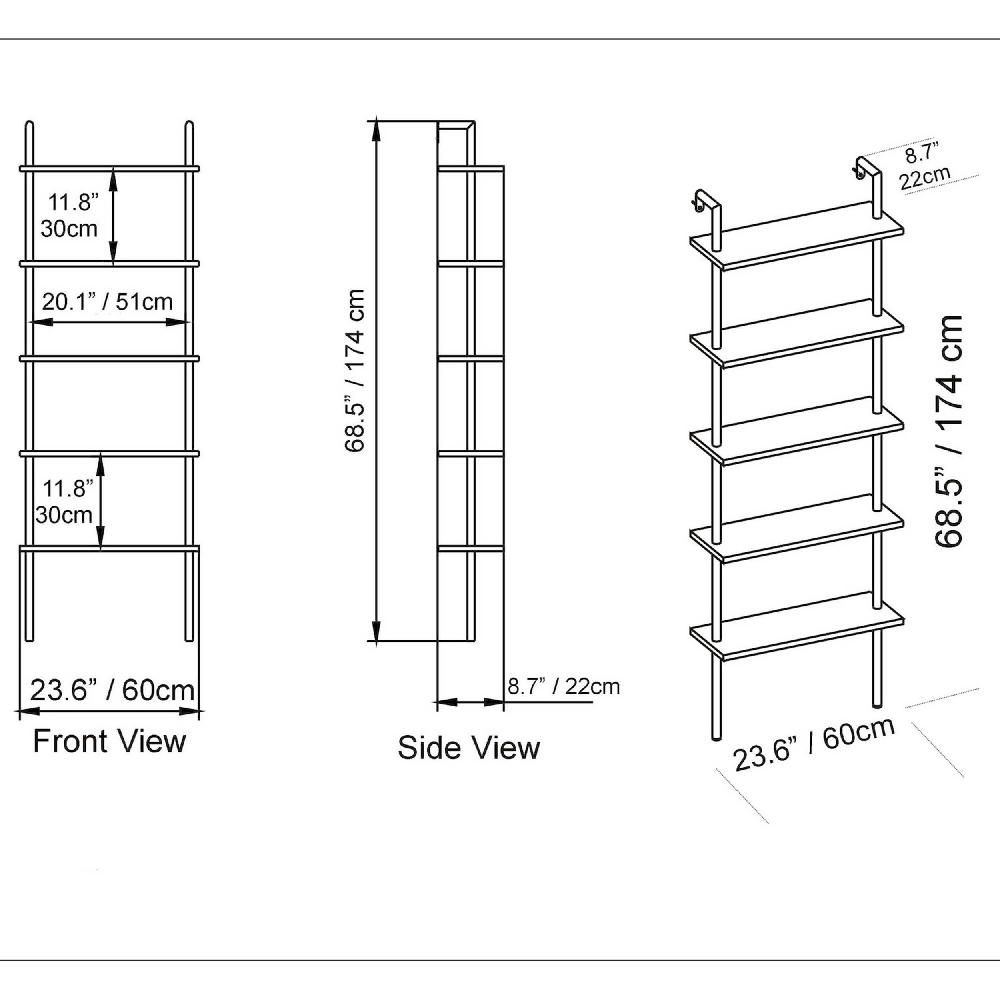 11.8”
30cm

20.1” / 51cm

11.8”
30cm

23.6” / 60cm

Front View

68.5” / 174 cm

8.7” / 22cm

Side View

8.7”
22cm

68.5” / 174 cm

23.6” / 60cm