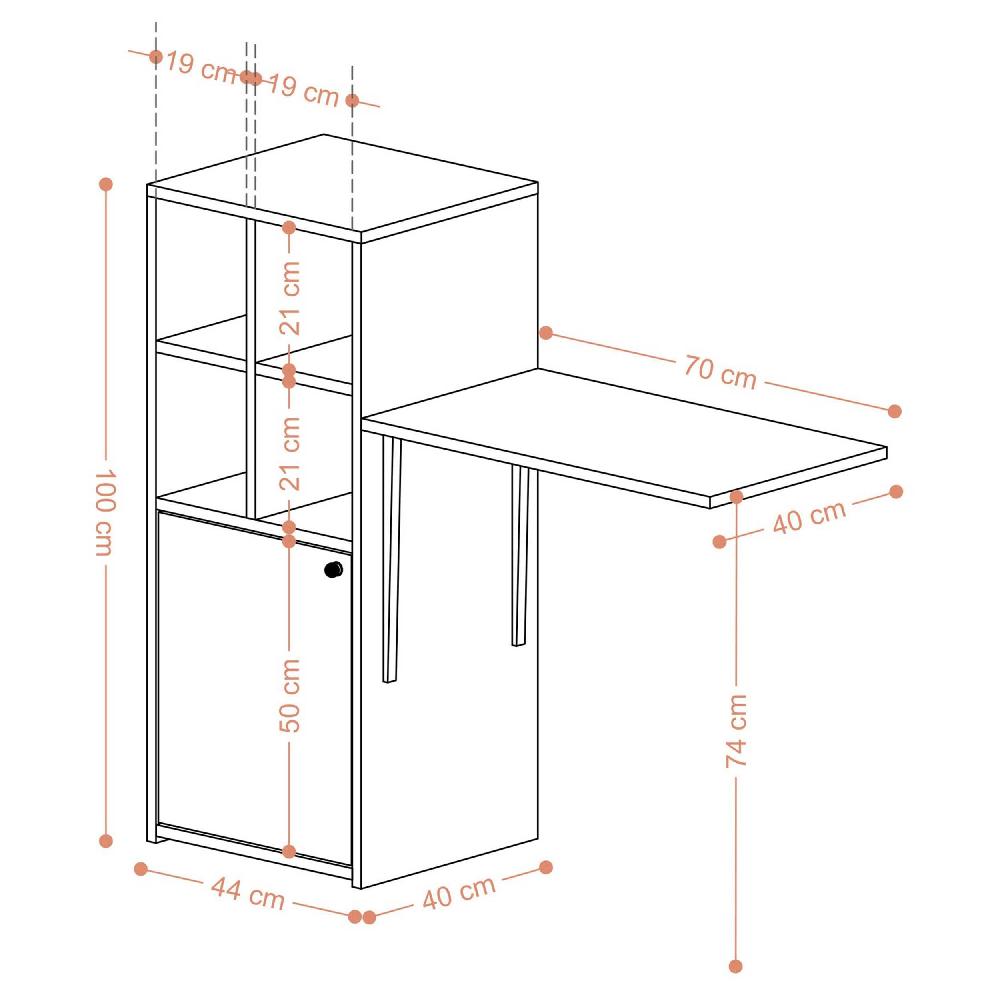 19 cm
19 cm
100 cm
21 cm
21 cm
50 cm
70 cm
40 cm
74 cm
44 cm
40 cm