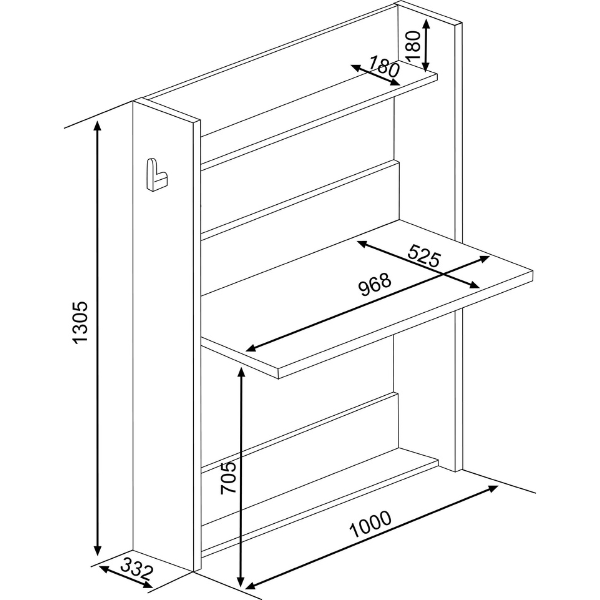 180
180
1305
525
968
705
1000
332