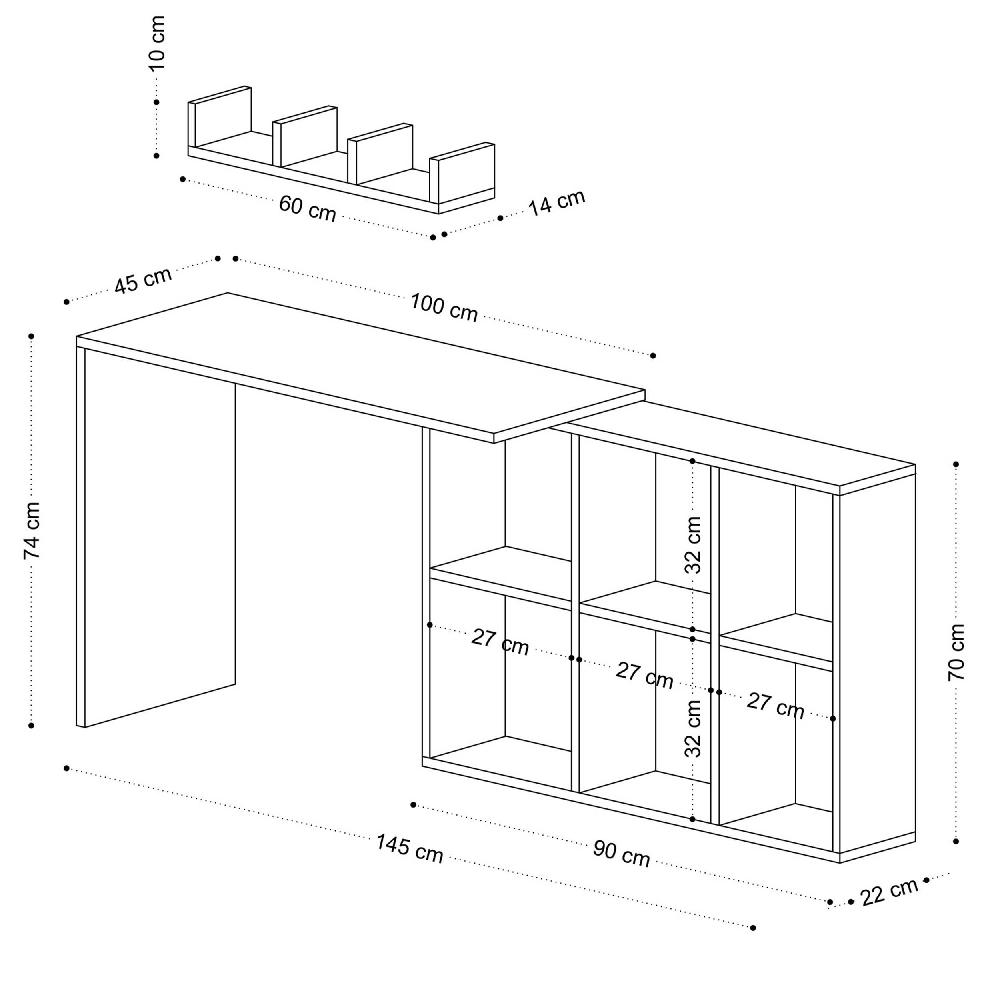 10 cm
60 cm
14 cm
45 cm
100 cm
74 cm
32 cm
27 cm
27 cm
27 cm
32 cm
70 cm
145 cm
90 cm
22 cm