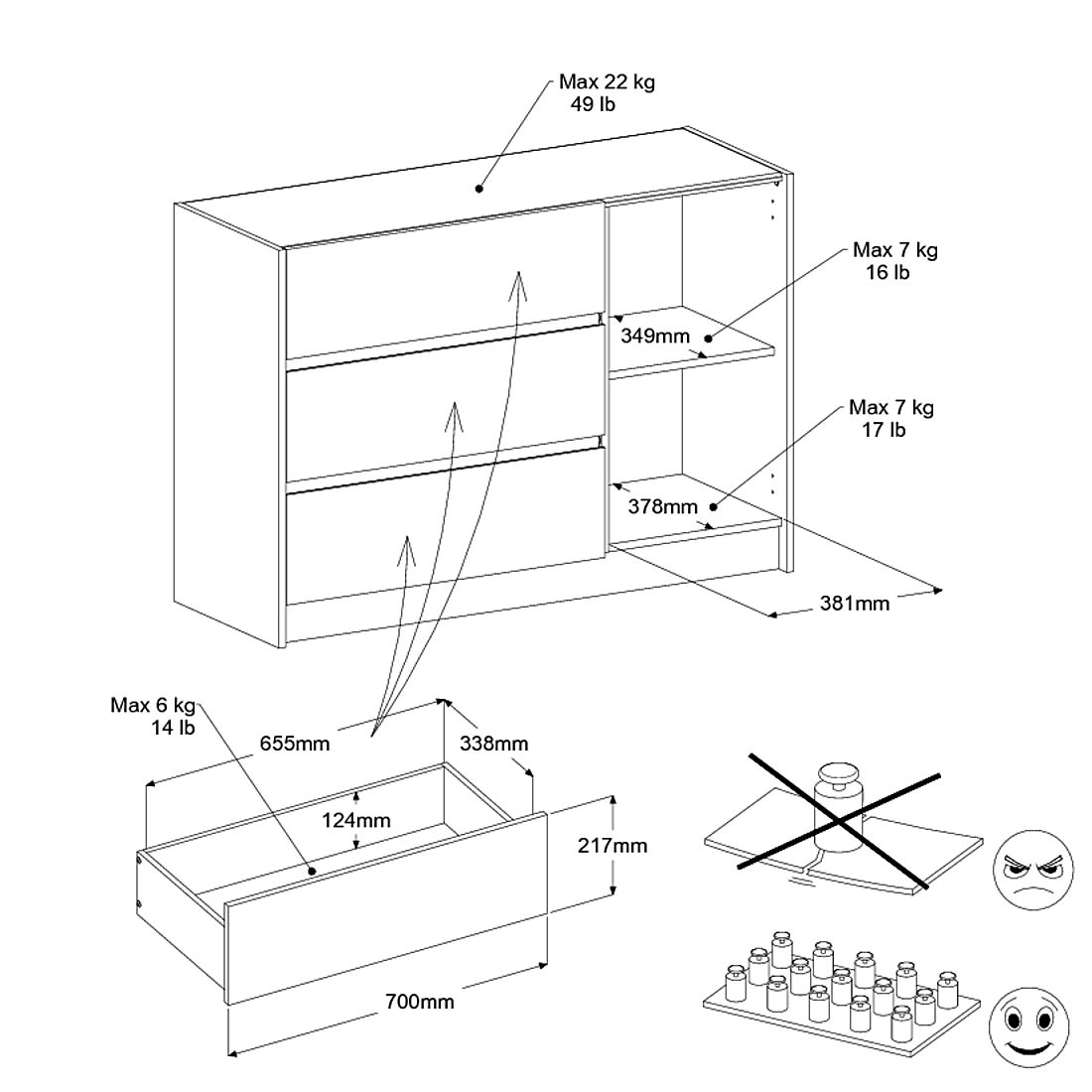 Max 22 kg
49 lb

Max 7 kg
16 lb

349mm

Max 7 kg
17 lb

378mm

381mm

Max 6 kg
14 lb

655mm

338mm

124mm

217mm

700mm