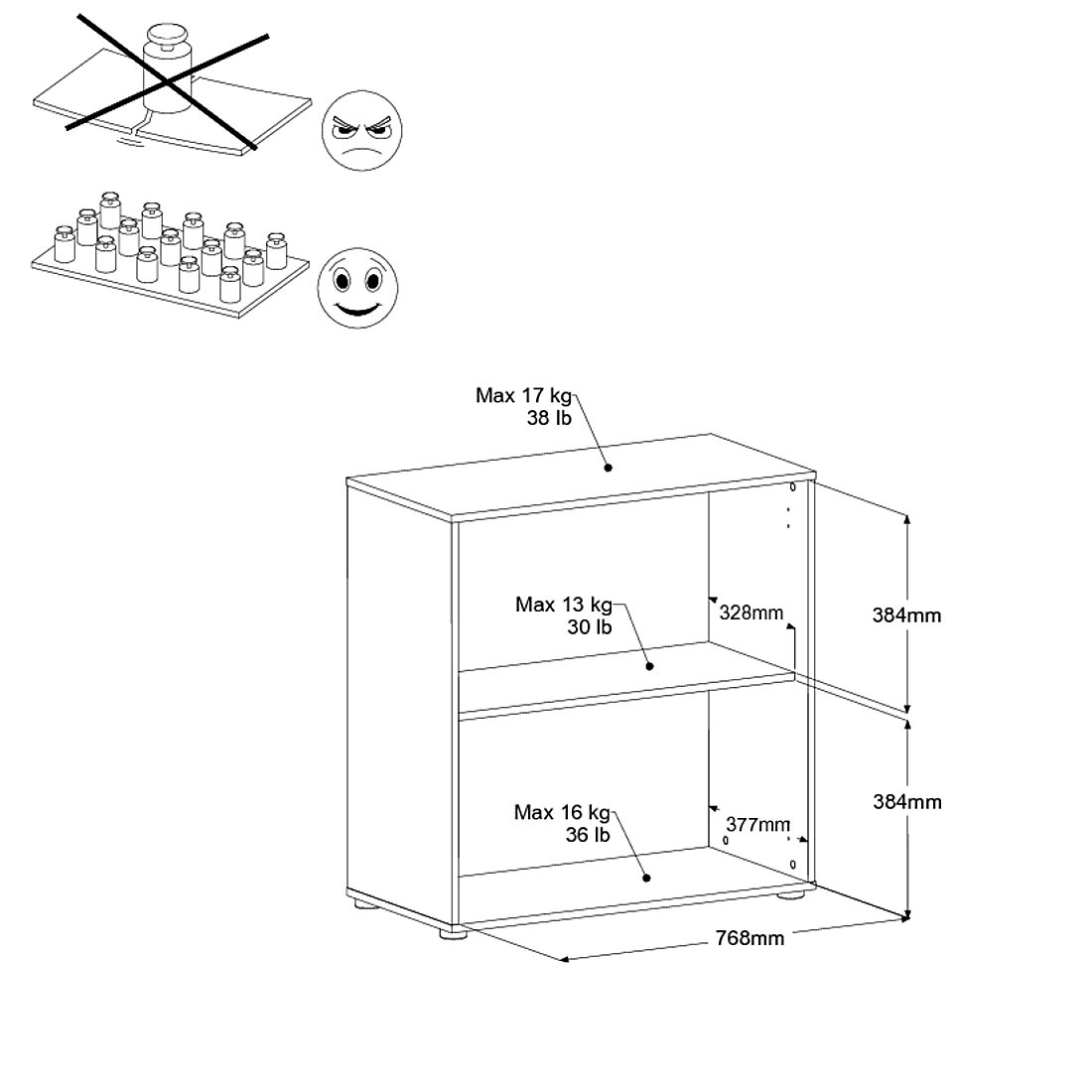 Max 17 kg
38 lb

Max 13 kg
30 lb

328mm

384mm

Max 16 kg
36 lb

377mm

384mm

768mm