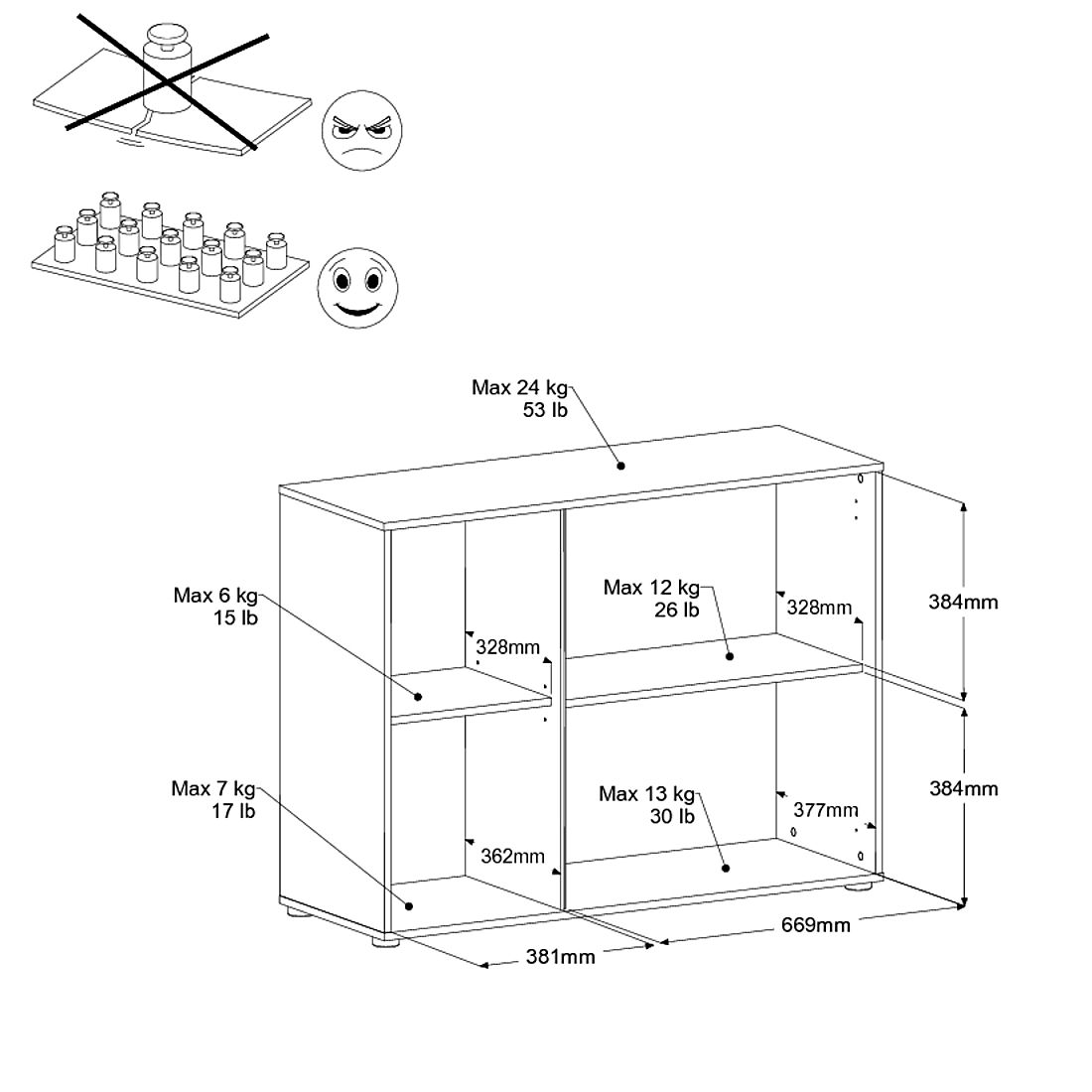 Max 24 kg
53 lb

Max 6 kg
15 lb

328mm

Max 12 kg
26 lb

328mm

384mm

Max 7 kg
17 lb

362mm

Max 13 kg
30 lb

377mm

384mm

381mm

669mm