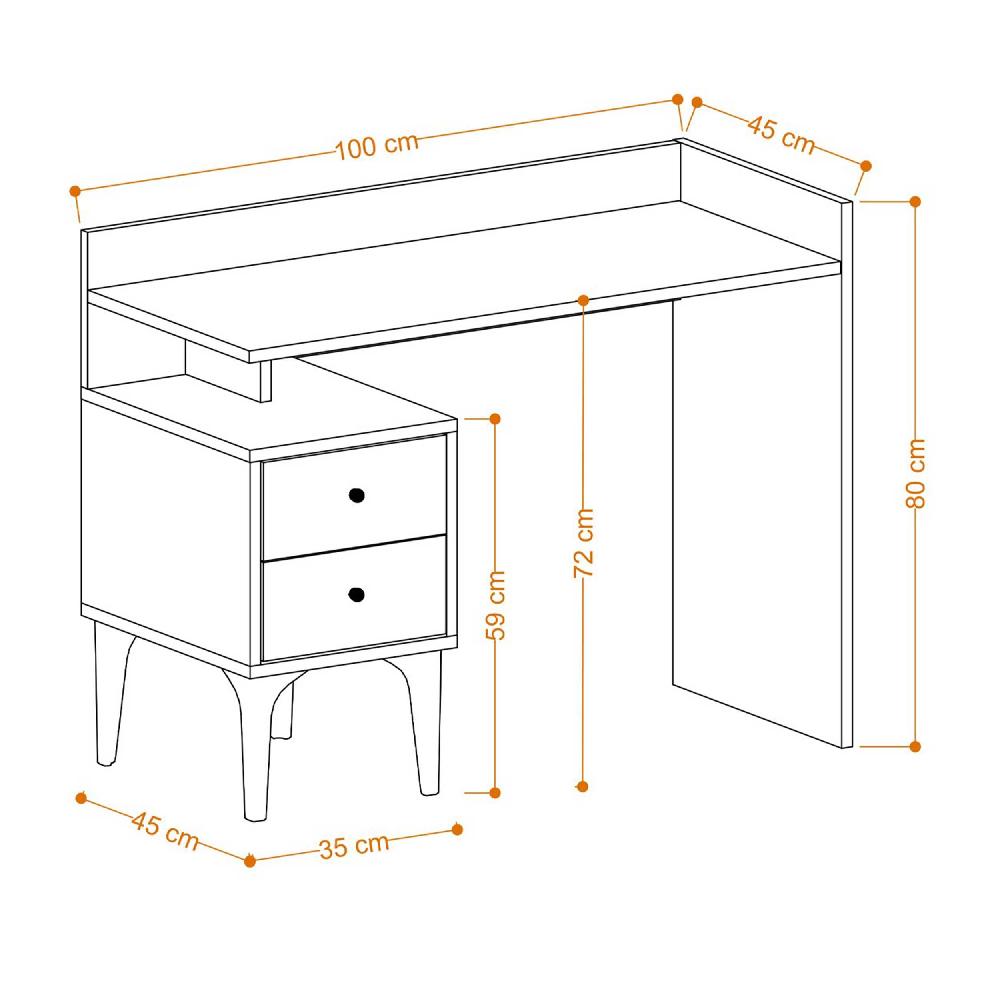 100 cm
45 cm
80 cm
72 cm
59 cm
45 cm
35 cm