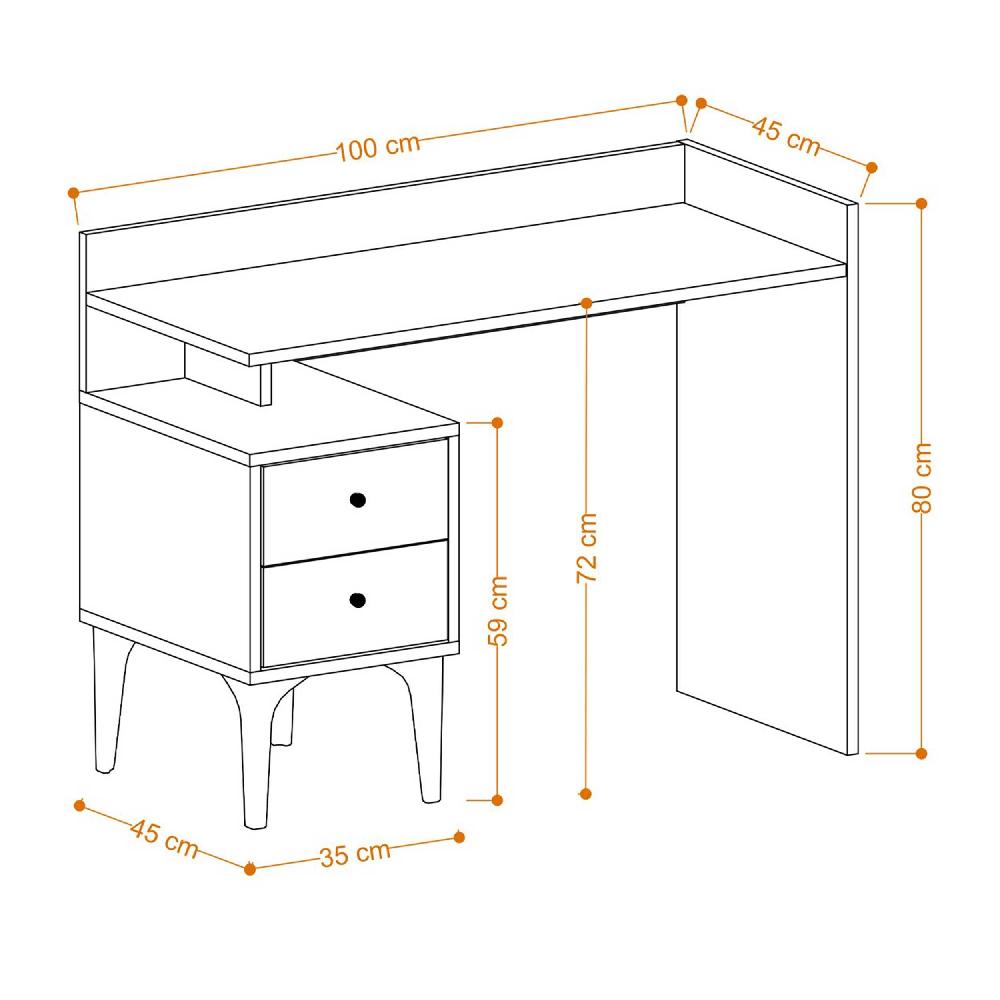 100 cm
45 cm
80 cm
72 cm
59 cm
45 cm
35 cm