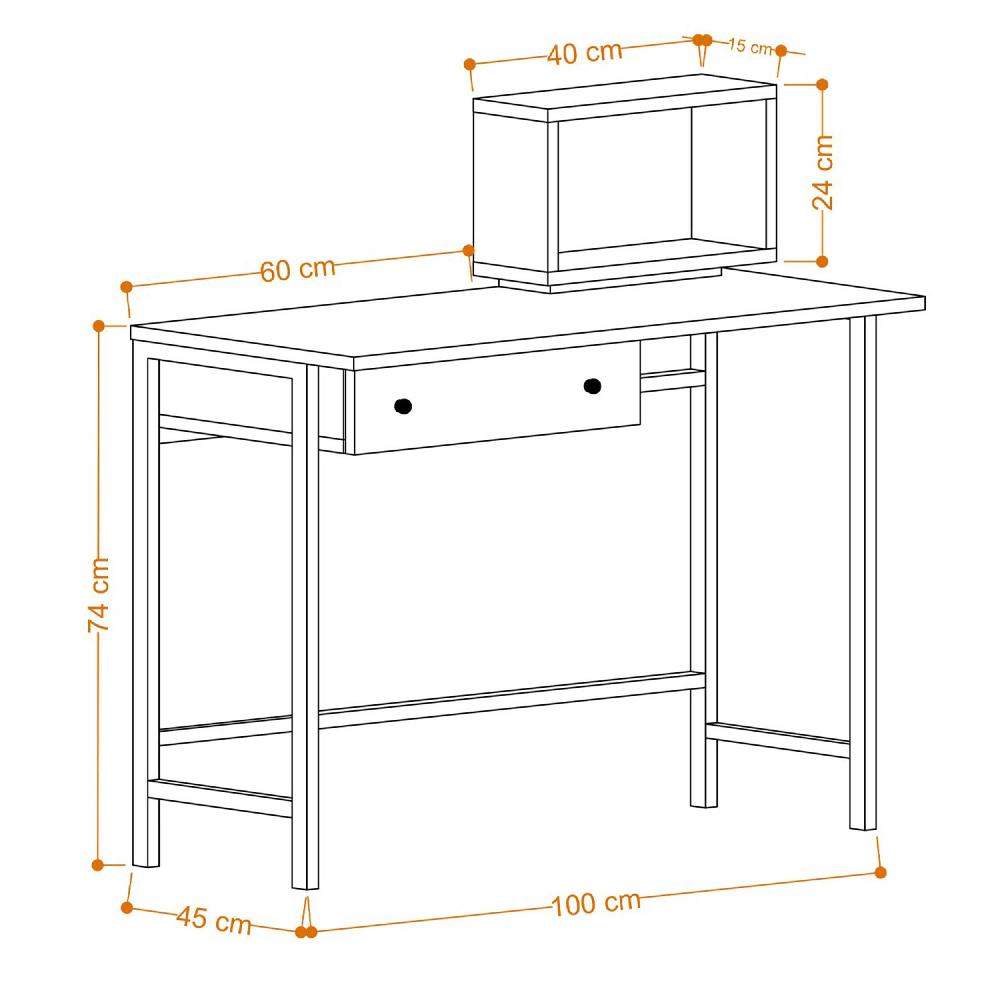 40 cm
15 cm
24 cm
60 cm
74 cm
45 cm
100 cm