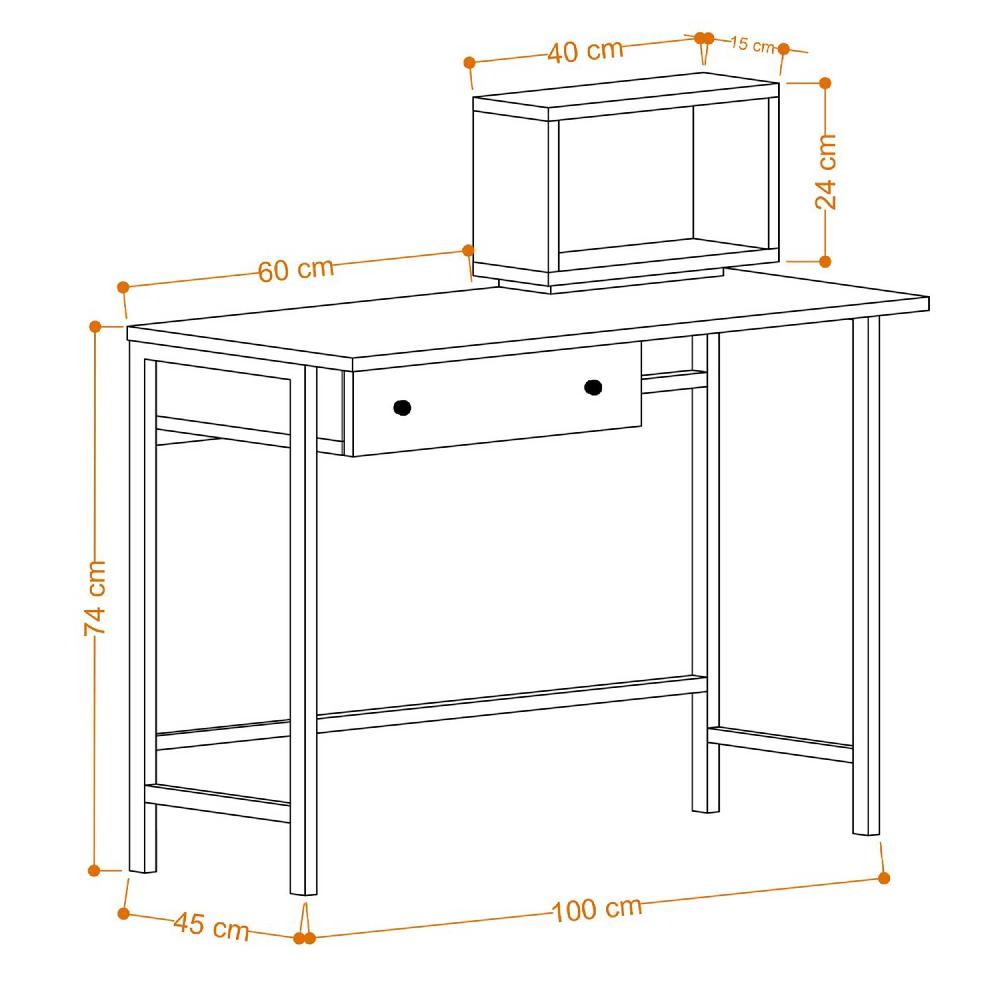 40 cm
15 cm
24 cm
60 cm
74 cm
45 cm
100 cm