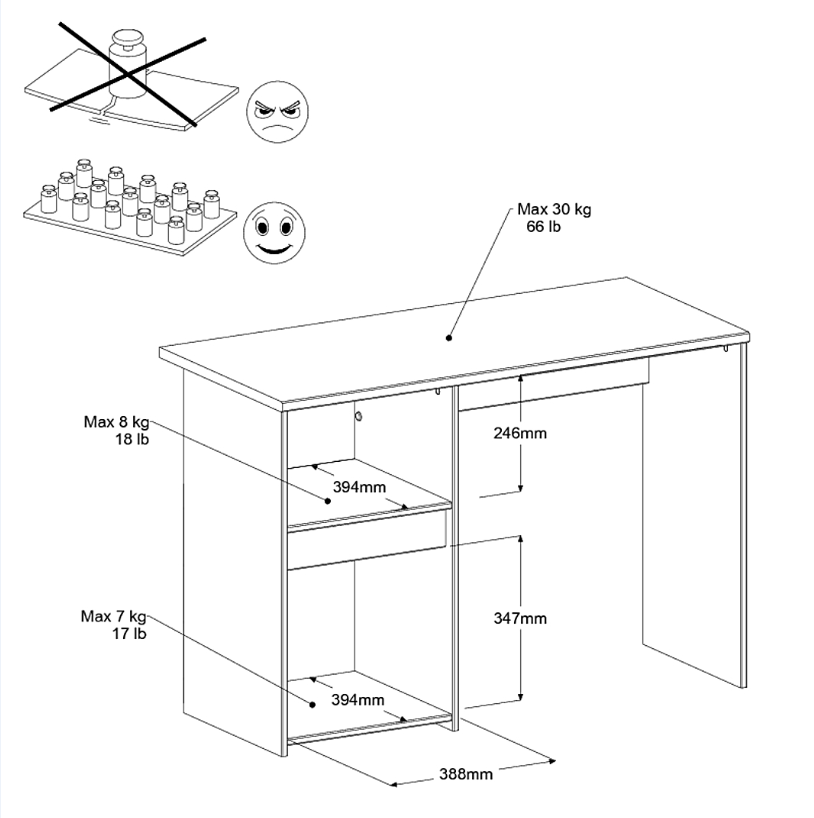 Max 30 kg
66 lb

Max 8 kg
18 lb

246mm

394mm

Max 7 kg
17 lb

347mm

394mm

388mm