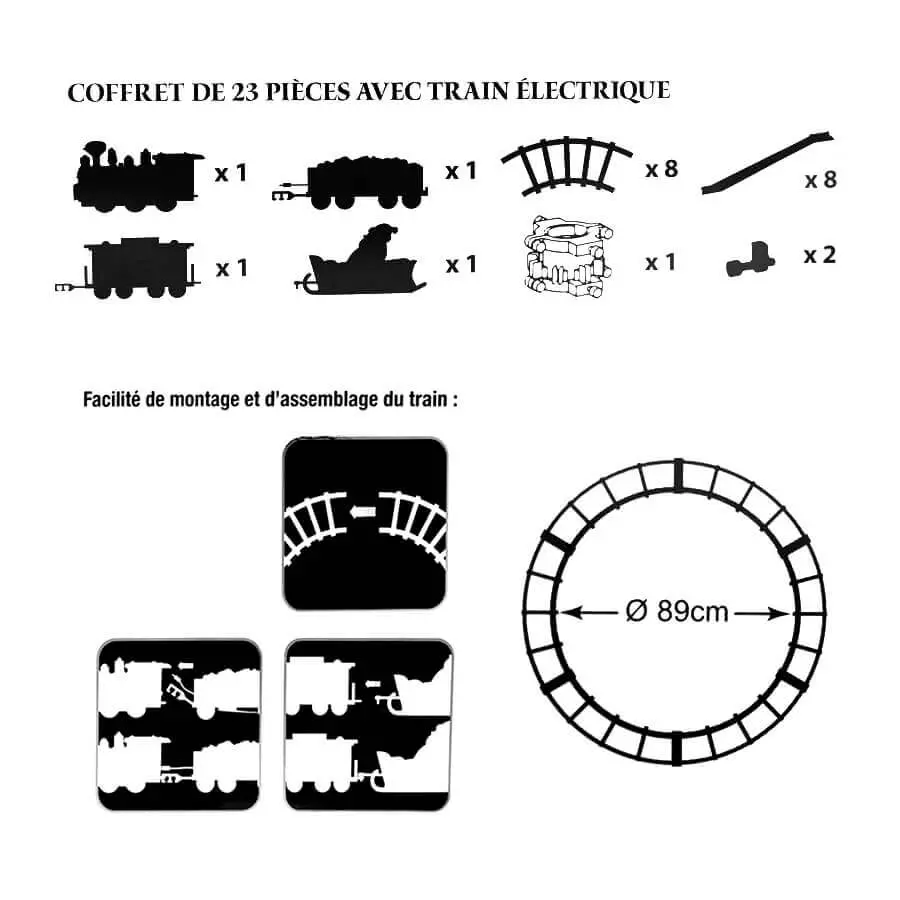 COFFRET DE 23 PIÈCES AVEC TRAIN ÉLECTRIQUE

x 1
x 1
x 8
x 8
x 1
x 1
x 1
x 2

Facilité de montage et d'assemblage du train :

Ø 89cm