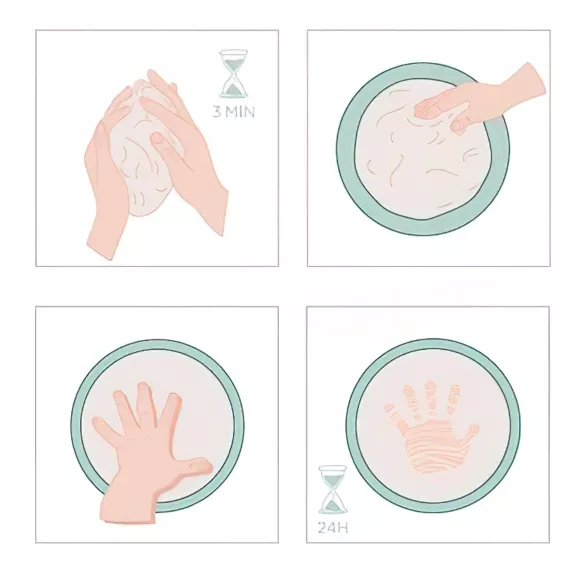 3 MIN

24H