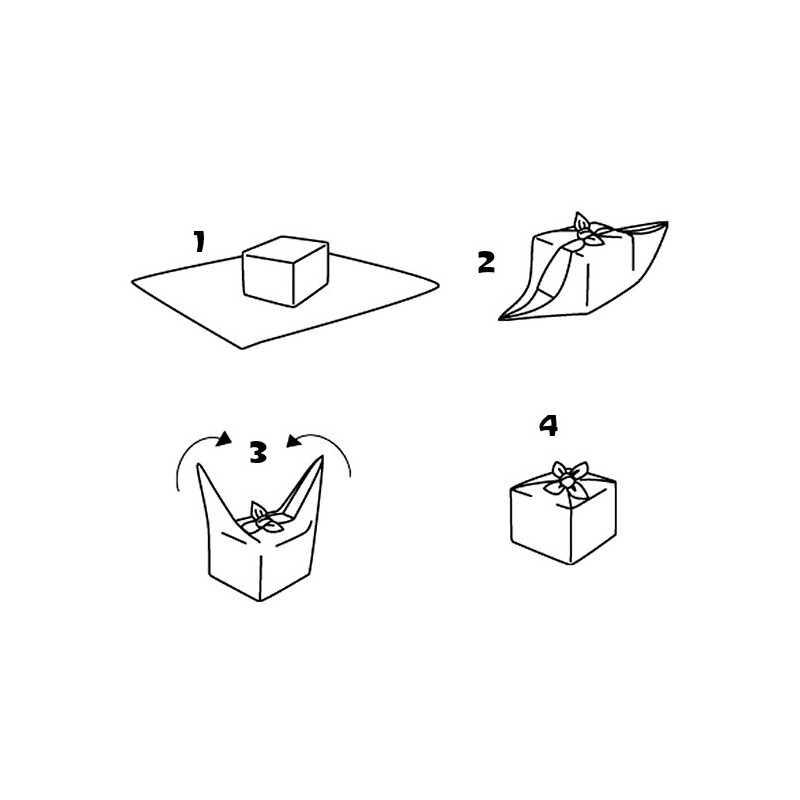 1

2

3

4