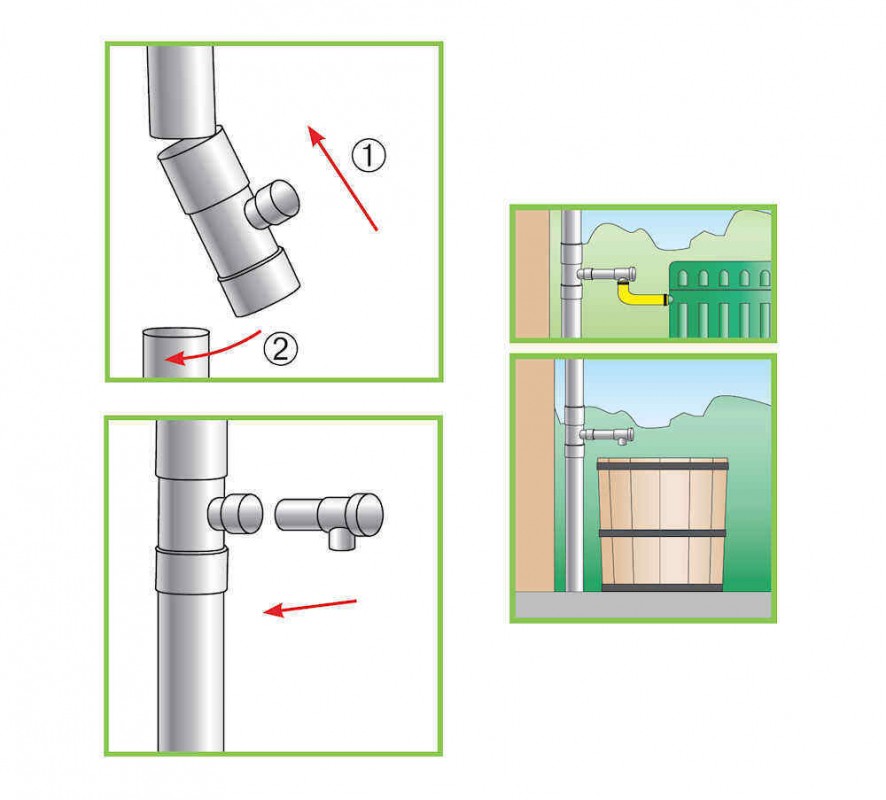 ①
②